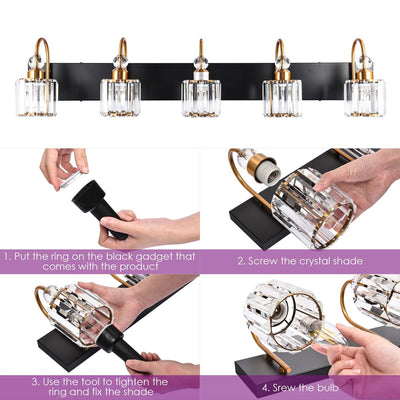 1. Put the ring on the black gadget that comes with the product

2. Screw the crystal shade

3. Use the tool to tighten the ring and fix the shade

4. Srew the bulb