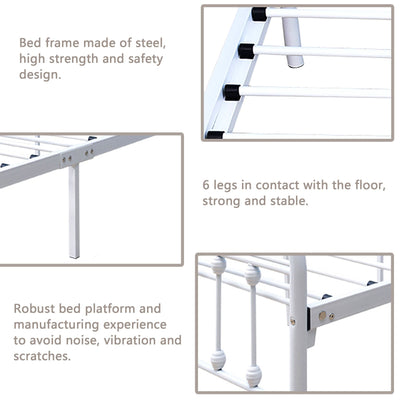 Bed frame made of steel, high strength and safety design.

6 legs in contact with the floor, strong and stable.

Robust bed platform and manufacturing experience to avoid noise, vibration and scratches.