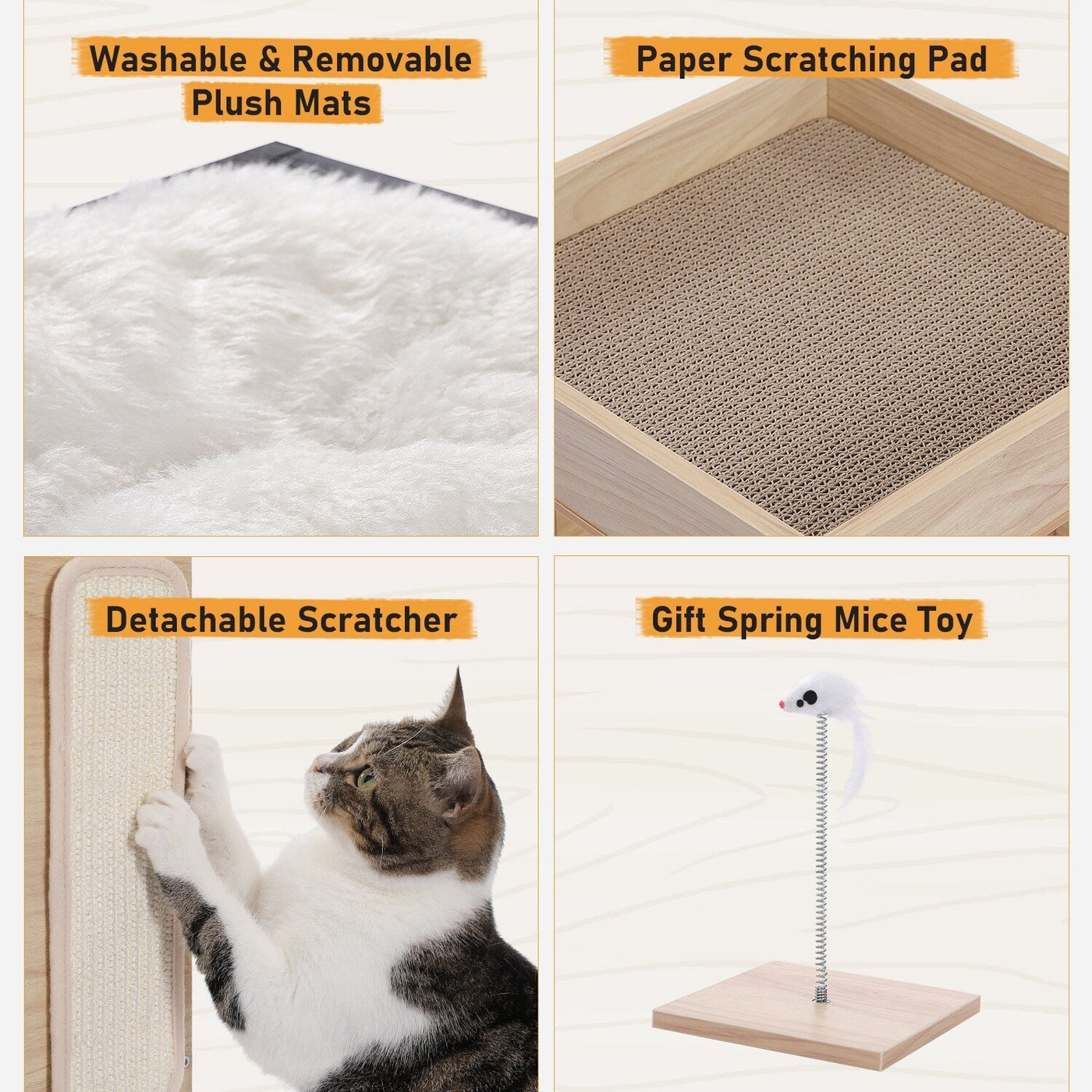 Washable & Removable Plush Mats

Paper Scratching Pad

Detachable Scratcher

Gift Spring Mice Toy