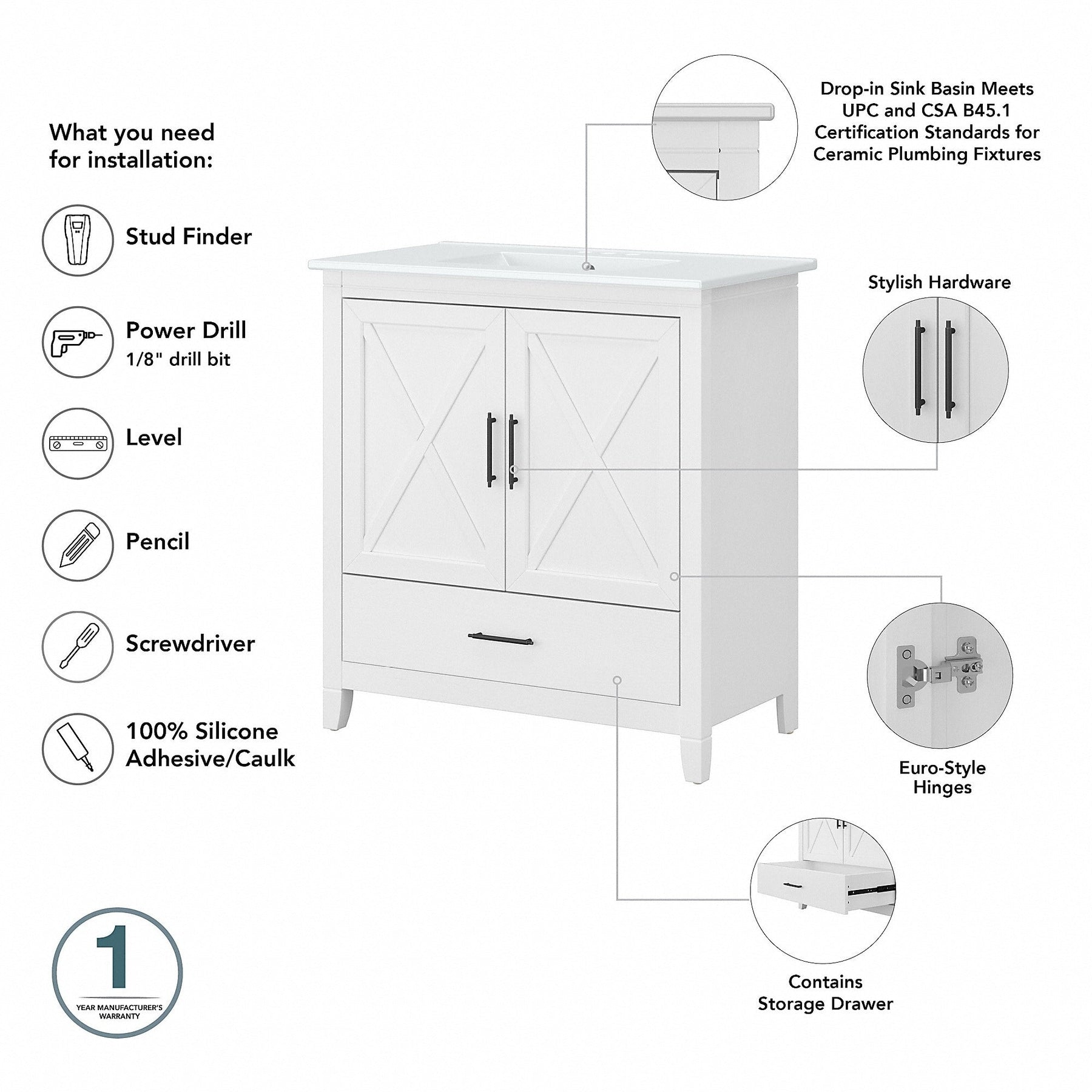 What you need for installation:

Stud Finder

Power Drill
1/8" drill bit

Level

Pencil

Screwdriver

100% Silicone Adhesive/Caulk

1
YEAR MANUFACTURER'S WARRANTY

Drop-in Sink Basin Meets UPC and CSA B45.1 Certification Standards for Ceramic Plumbing Fixtures

Stylish Hardware

Euro-Style Hinges

Contains Storage Drawer