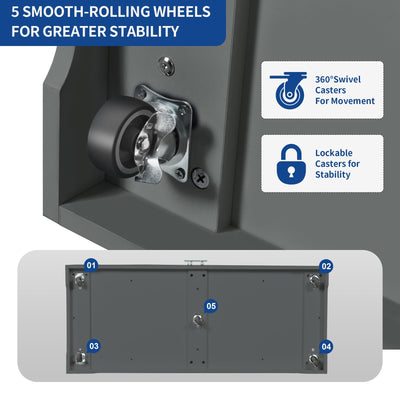 5 SMOOTH-ROLLING WHEELS FOR GREATER STABILITY

360°Swivel Casters For Movement

Lockable Casters for Stability

01

02

05

03

04